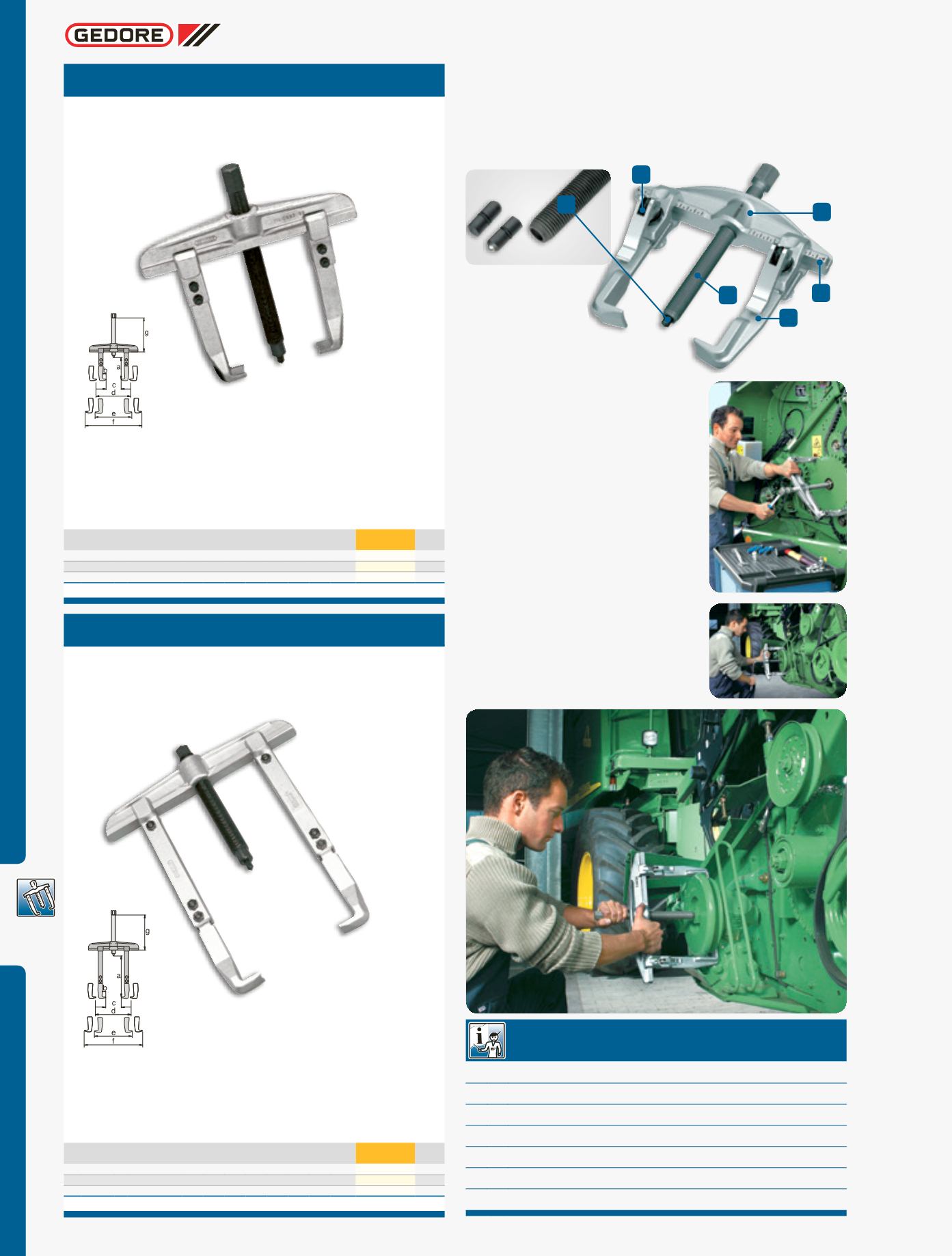 GEDORE

g
a
b
c
d
e
f

g
a
b
c
d
e
f